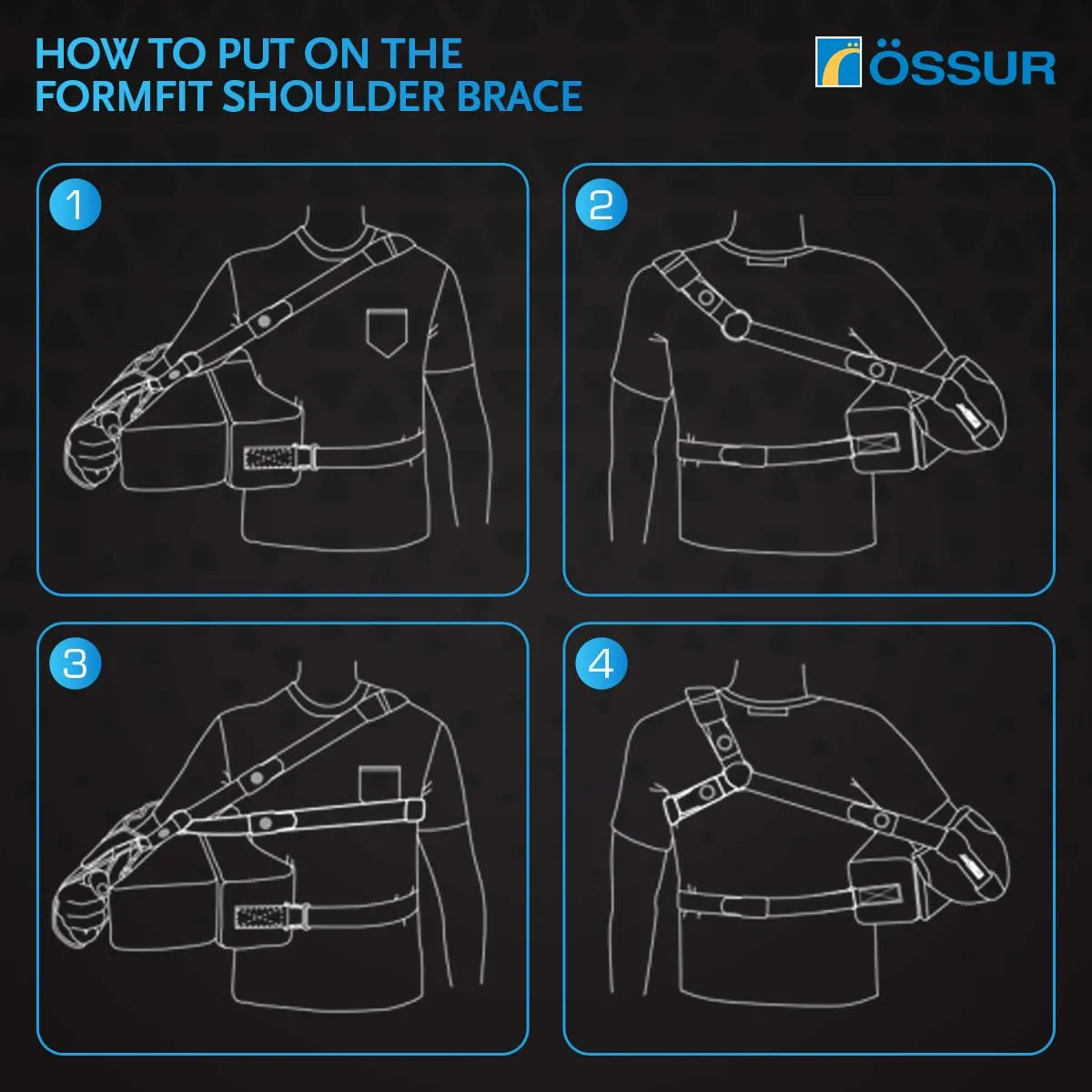 HOW TO PUT ON THE FORMFIT SHOULDER BRACE

ÖSSUR

1

2

3

4