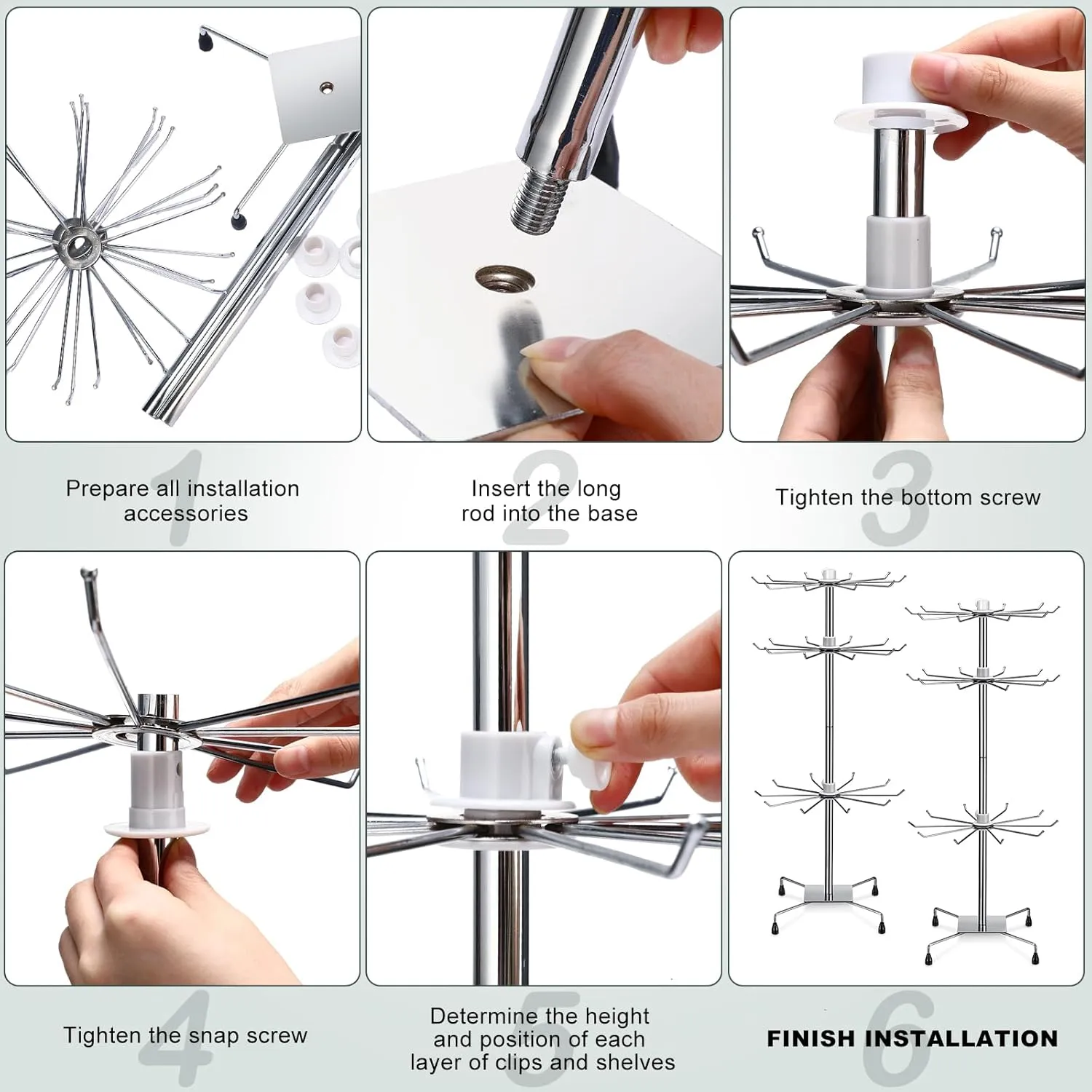 1
Prepare all installation accessories

2
Insert the long rod into the base

3
Tighten the bottom screw

4
Tighten the snap screw

5
Determine the height and position of each layer of clips and shelves

6
FINISH INSTALLATION