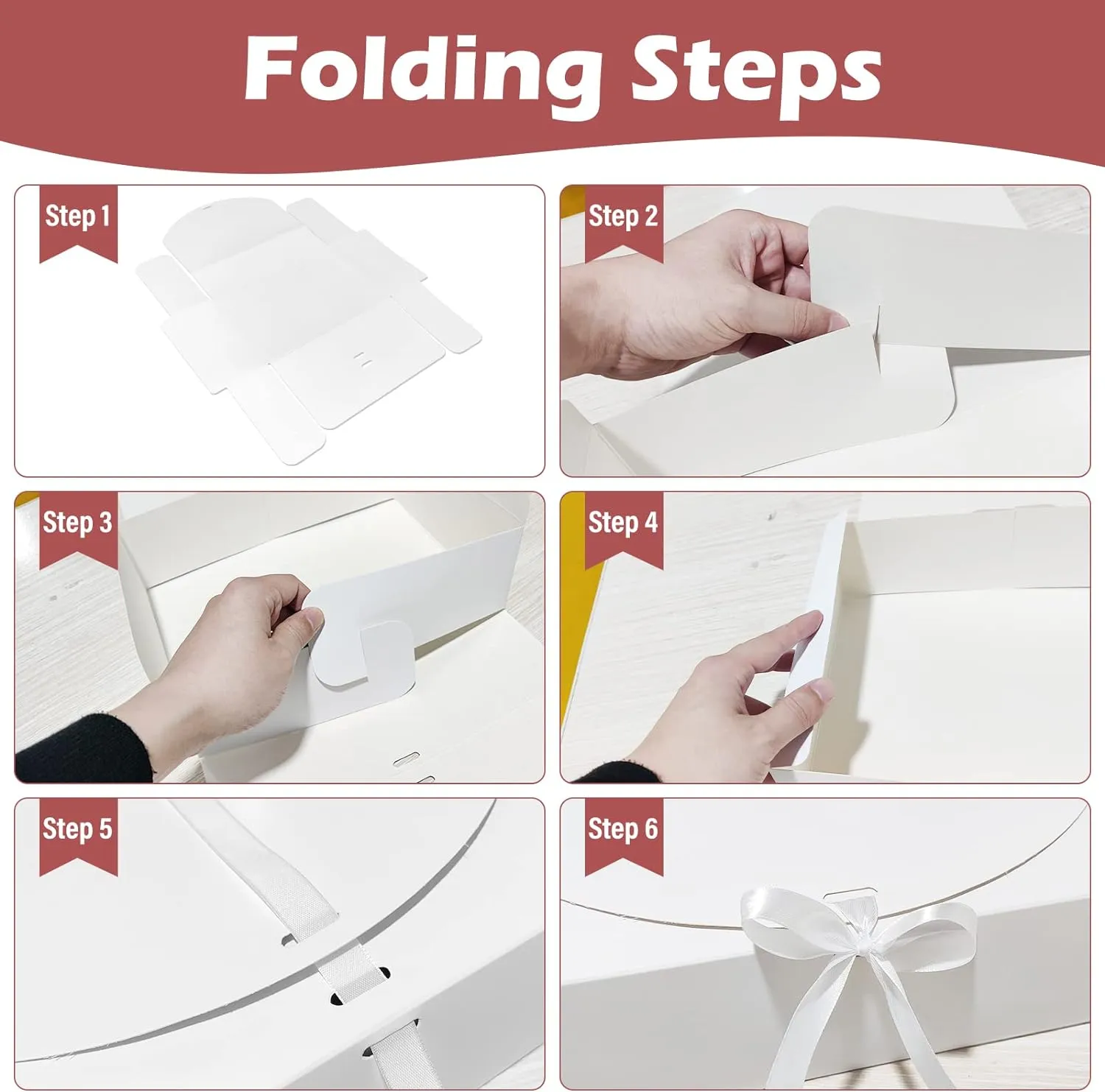 Folding Steps

Step 1

Step 2

Step 3

Step 4

Step 5

Step 6